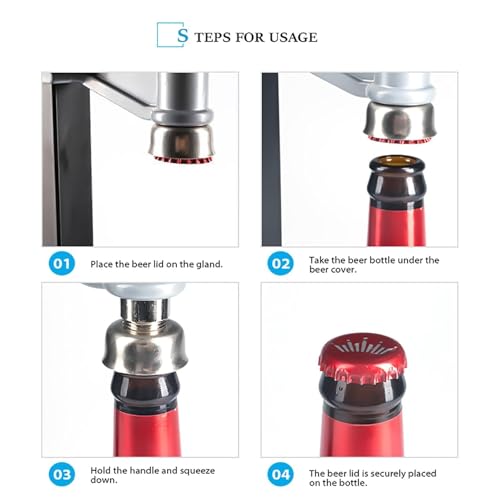 STEPS FOR USAGE

01 Place the beer lid on the gland.

02 Take the beer bottle under the beer cover.

03 Hold the handle and squeeze down.

04 The beer lid is securely placed on the bottle.