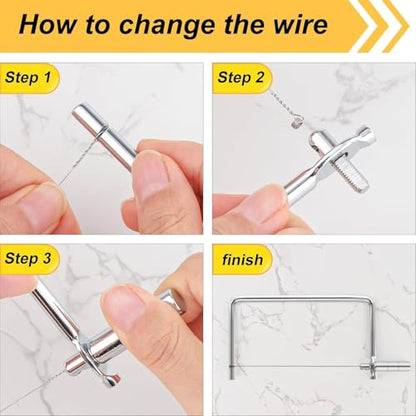 How to change the wire

Step 1

Step 2

Step 3

finish