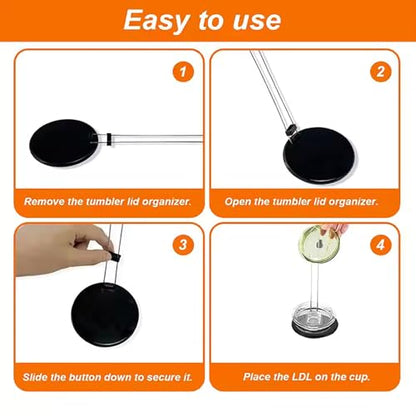 Easy to use

1

Remove the tumbler lid organizer.

2

Open the tumbler lid organizer.

3

Slide the button down to secure it.

4

Place the LDL on the cup.