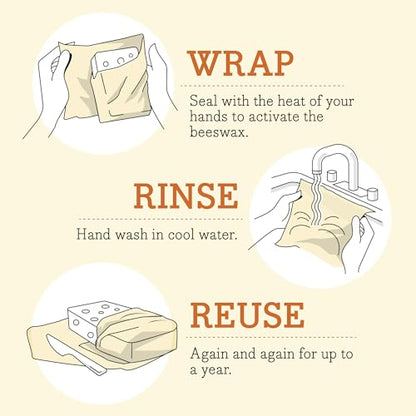 WRAP

Seal with the heat of your hands to activate the beeswax.

RINSE

Hand wash in cool water.

REUSE

Again and again for up to a year.