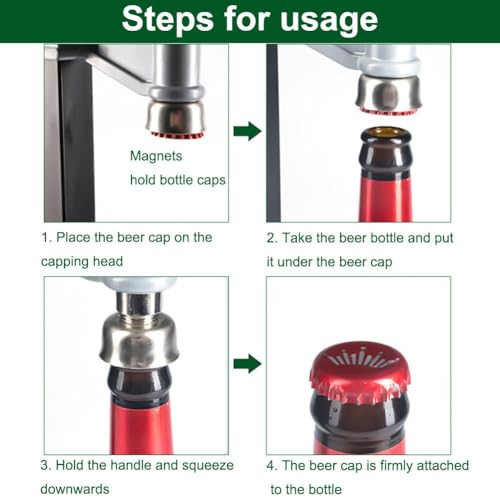 Steps for usage

Magnets
hold bottle caps

1. Place the beer cap on the capping head

2. Take the beer bottle and put it under the beer cap

3. Hold the handle and squeeze downwards

4. The beer cap is firmly attached to the bottle