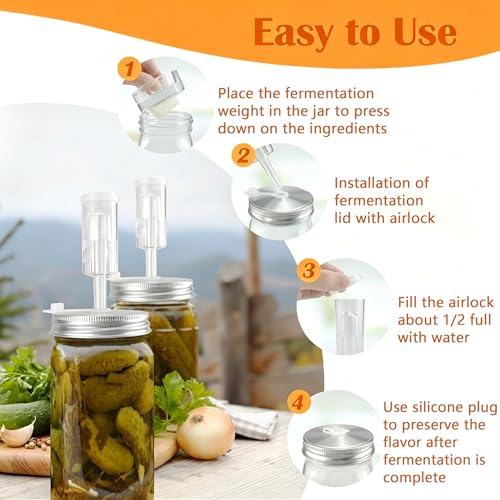 Easy to Use

1

Place the fermentation weight in the jar to press down on the ingredients

2

Installation of fermentation lid with airlock

3

Fill the airlock about 1/2 full with water

4

Use silicone plug to preserve the flavor after fermentation is complete