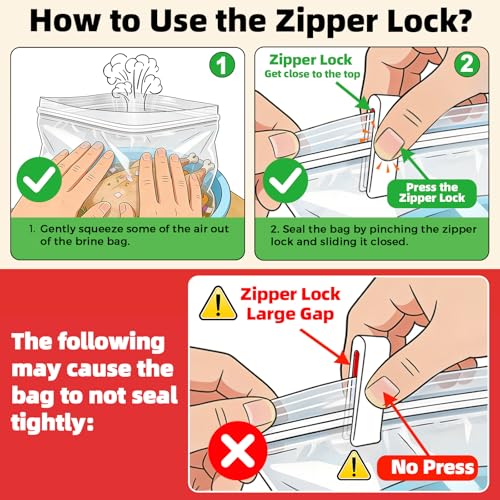 How to Use the Zipper Lock?

1

1. Gently squeeze some of the air out of the brine bag.

Zipper Lock
Get close to the top

2

Press the Zipper Lock

2. Seal the bag by pinching the zipper lock and sliding it closed.

The following may cause the bag to not seal tightly:

Zipper Lock
Large Gap

No Press