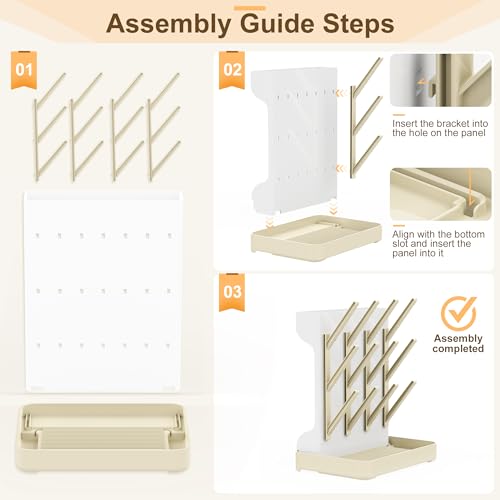 Assembly Guide Steps

01

02

Insert the bracket into the hole on the panel

Align with the bottom slot and insert the panel into it

03

Assembly completed